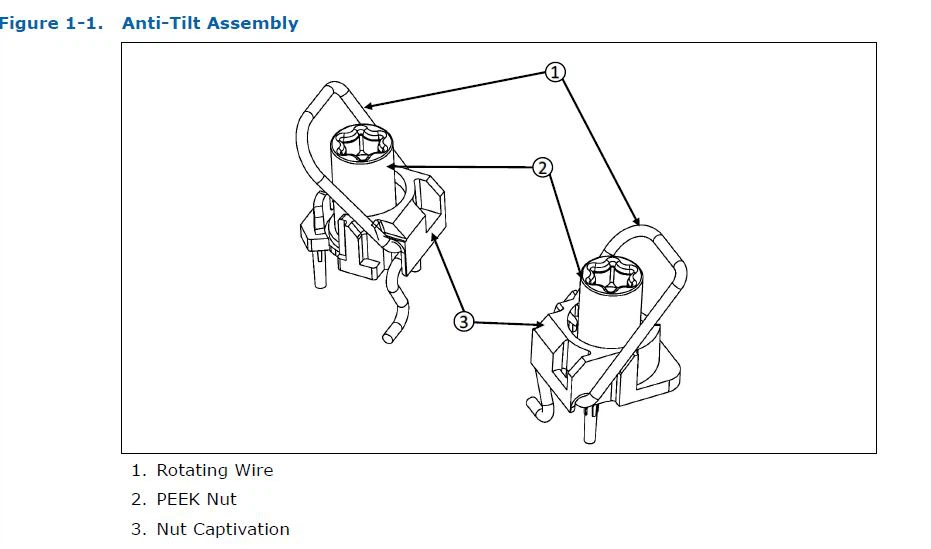 Figure 1-1. Anti-Tilt Assembly

1

2

3

1. Rotating Wire
2. PEEK Nut
3. Nut Captivation